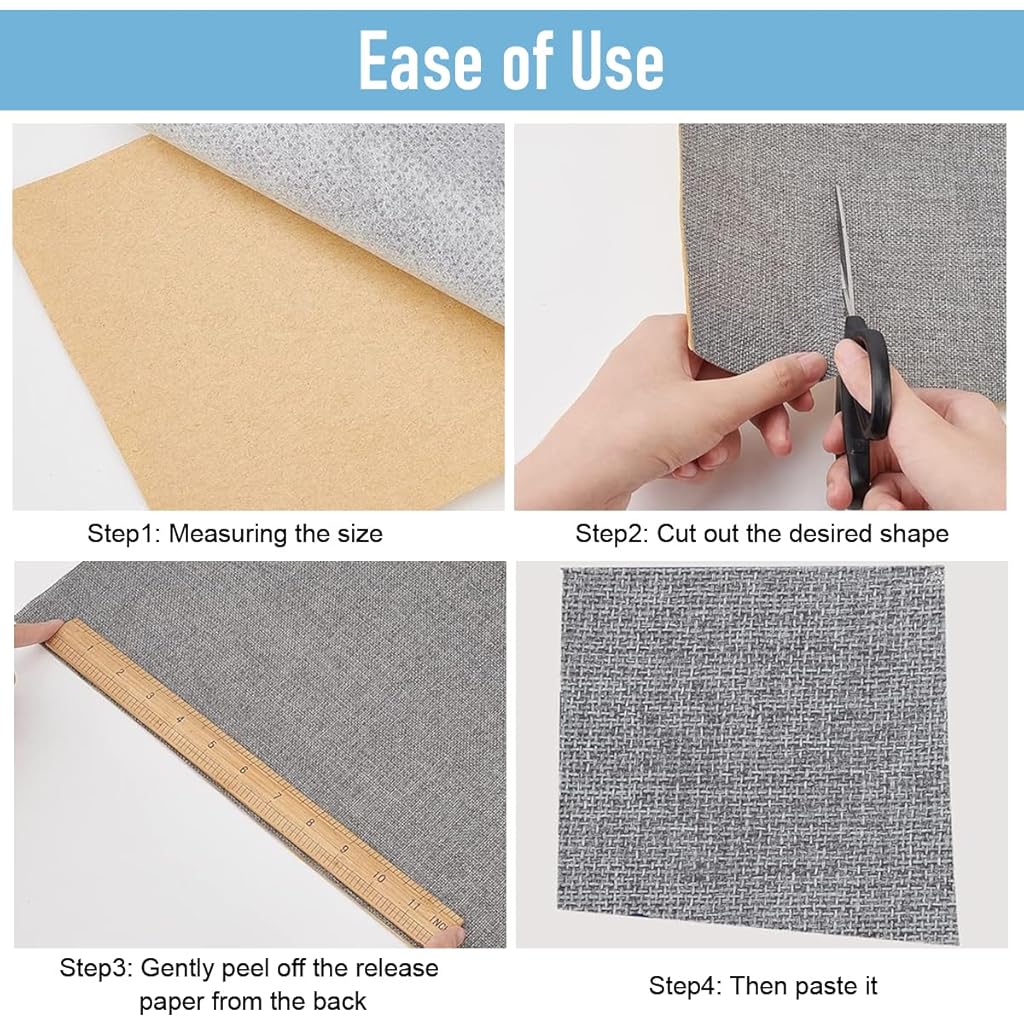 Ease of Use

Step1: Measuring the size

Step2: Cut out the desired shape

1 2 3 4 5 6 7 8 9 10 11 INCH

Step3: Gently peel off the release paper from the back

Step4: Then paste it